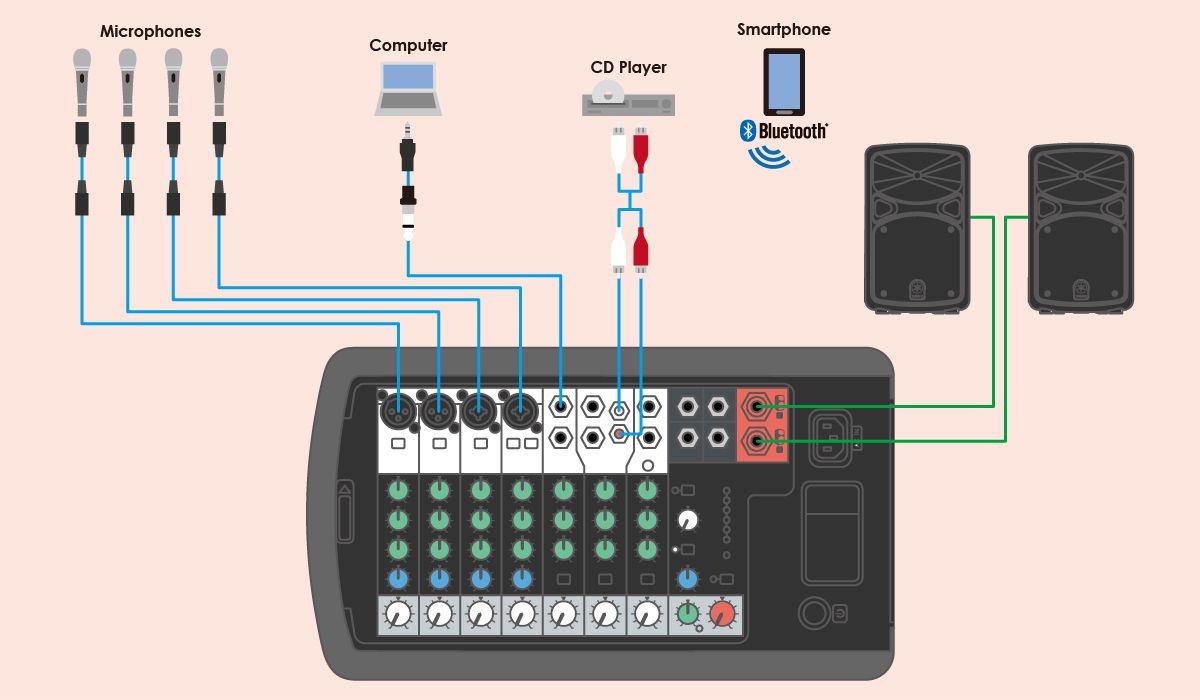 Microphones

Computer

CD Player

Smartphone

Bluetooth